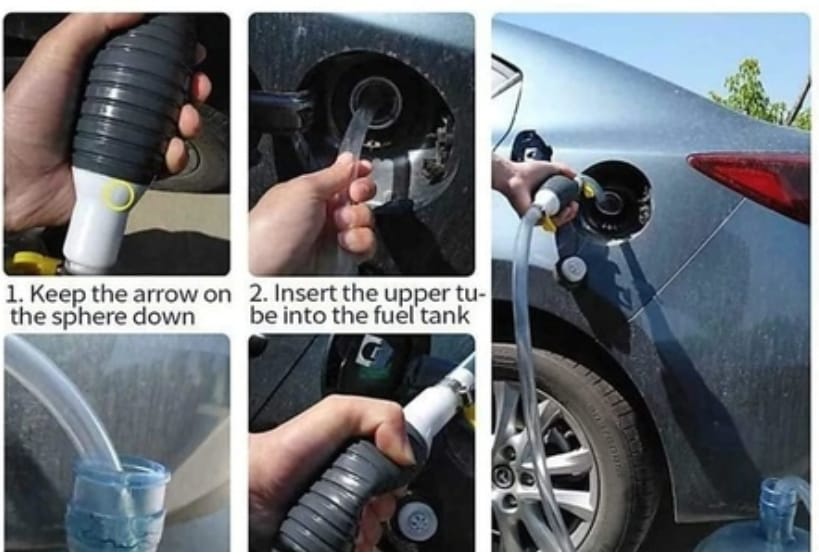 1. Keep the arrow on the sphere down

2. Insert the upper tube into the fuel tank